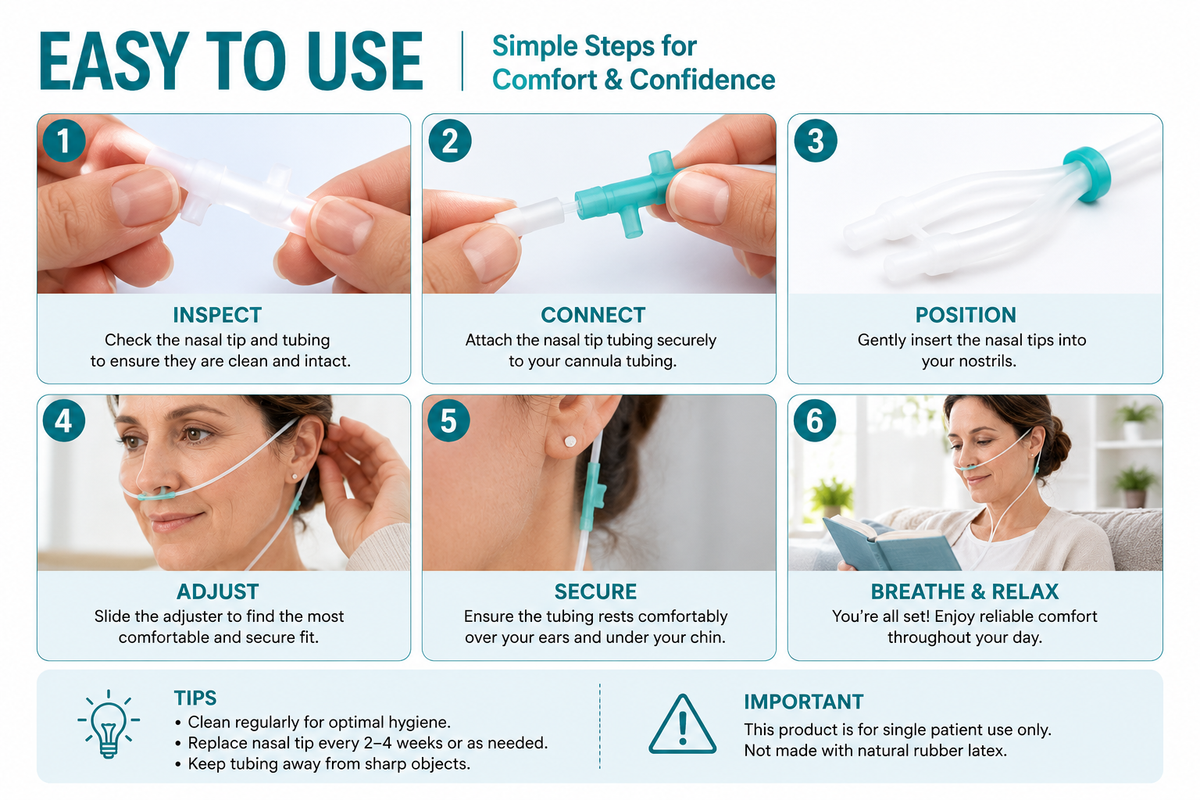 EASY TO USE

Simple Steps for Comfort & Confidence

1

INSPECT

Check the nasal tip and tubing to ensure they are clean and intact.

2

CONNECT

Attach the nasal tip tubing securely to your cannula tubing.

3

POSITION

Gently insert the nasal tips into your nostrils.

4

ADJUST

Slide the adjuster to find the most comfortable and secure fit.

5

SECURE

Ensure the tubing rests comfortably over your ears and under your chin.

6

BREATHE & RELAX

You're all set! Enjoy reliable comfort throughout your day.

TIPS

• Clean regularly for optimal hygiene.
• Replace nasal tip every 2–4 weeks or as needed.
• Keep tubing away from sharp objects.

IMPORTANT

This product is for single patient use only. Not made with natural rubber latex.